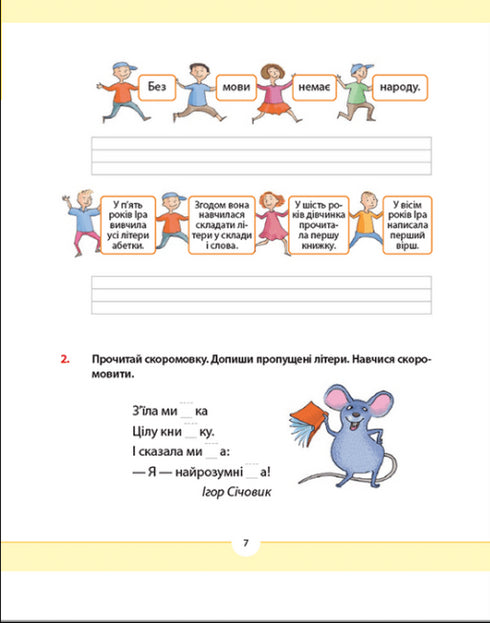 Без мови немає народу.

У п'ять років Іра вивчила усі літери абетки.

Згодом вона навчилася складати літери у склади і слова.

У шість років дівчинка прочитала першу книжку.

У вісім років Іра написала перший вірш.

2. Прочитай скоромовку. Допиши пропущені літери. Навчися скоромовити.

З'їла ми__ка
Цілу кни__ку.
І сказала ми__а:
— Я — найрозумні__а!
Ігор Січовик

7